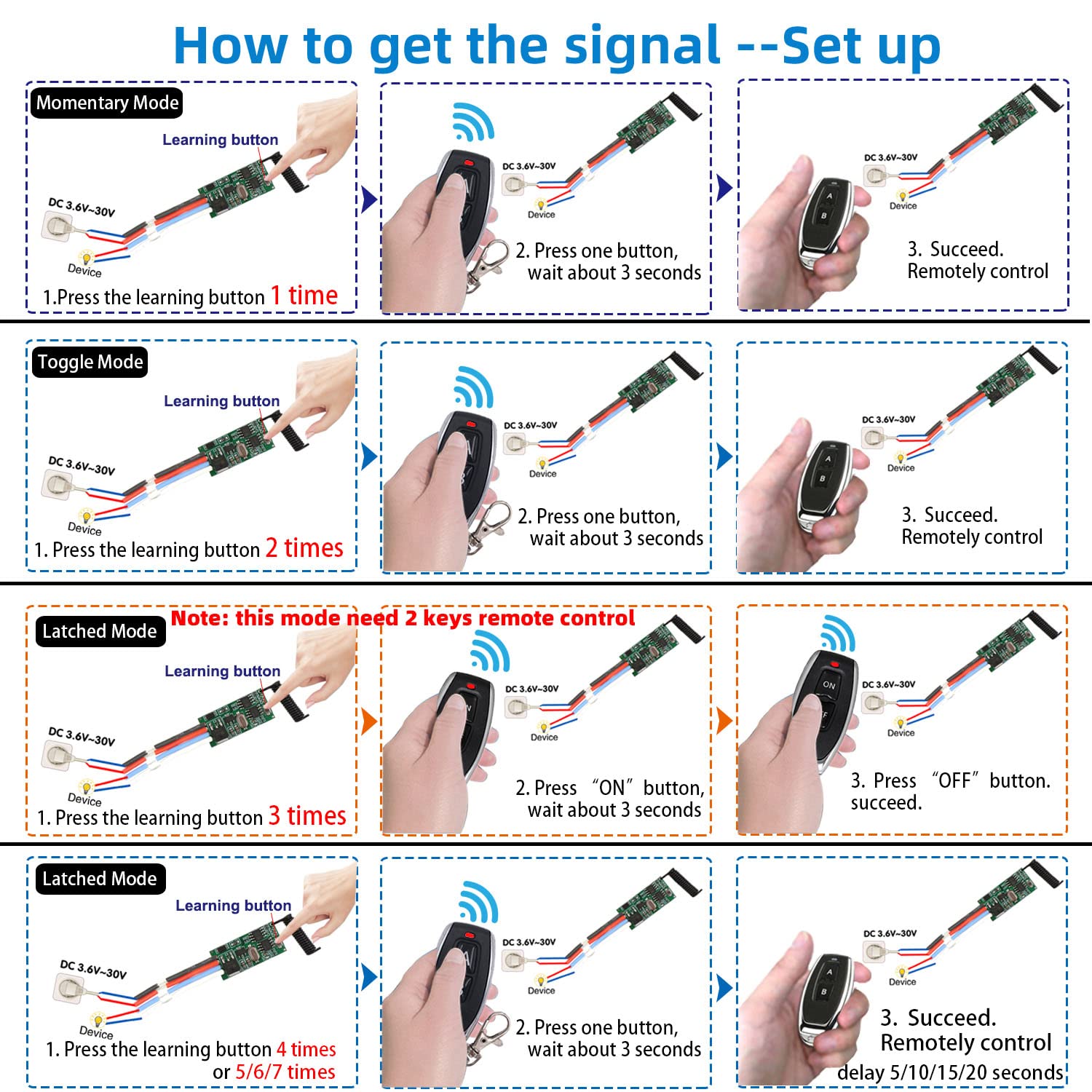 How to get the signal --Set up

Momentary Mode

Learning button

DC 3.6V~30V

Device

1.Press the learning button 1 time

DC 3.6V~30V

Device

2. Press one button, wait about 3 seconds

DC 3.6V~30V

Device

A

B

3. Succeed. Remotely control

Toggle Mode

Learning button

DC 3.6V~30V

Device

1. Press the learning button 2 times

DC 3.6V~30V

Device

2. Press one button, wait about 3 seconds

DC 3.6V~30V

Device

A

B

3. Succeed. Remotely control

Latched Mode

Note: this mode need 2 keys remote control

Learning button

DC 3.6V~30V

Device

1. Press the learning button 3 times

DC 3.6V~30V

Device

2. Press "ON" button, wait about 3 seconds

ON

DC 3.6V~30V

Device

3. Press "OFF" button. succeed.

Latched Mode

Learning button

DC 3.6V~30V

Device

1. Press the learning button 4 times or 5/6/7 times

DC 3.6V~30V

Device

2. Press one button, wait about 3 seconds

DC 3.6V~30V

Device

A

B

3. Succeed. Remotely control delay 5/10/15/20 seconds